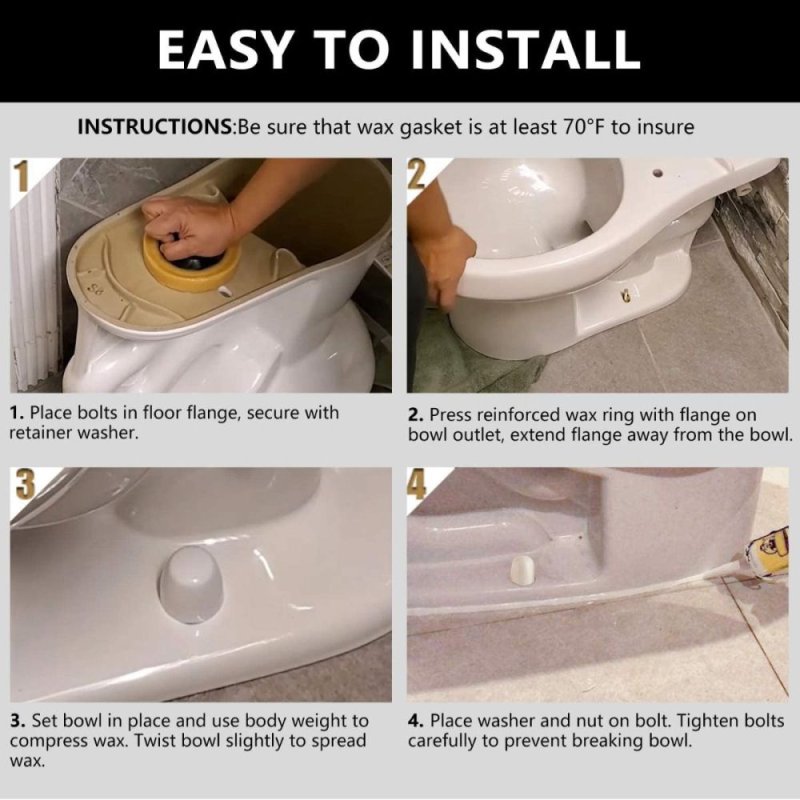 EASY TO INSTALL

INSTRUCTIONS:Be sure that wax gasket is at least 70°F to insure

1

1. Place bolts in floor flange, secure with retainer washer.

2

2. Press reinforced wax ring with flange on bowl outlet, extend flange away from the bowl.

3

3. Set bowl in place and use body weight to compress wax. Twist bowl slightly to spread wax.

4

4. Place washer and nut on bolt. Tighten bolts carefully to prevent breaking bowl.