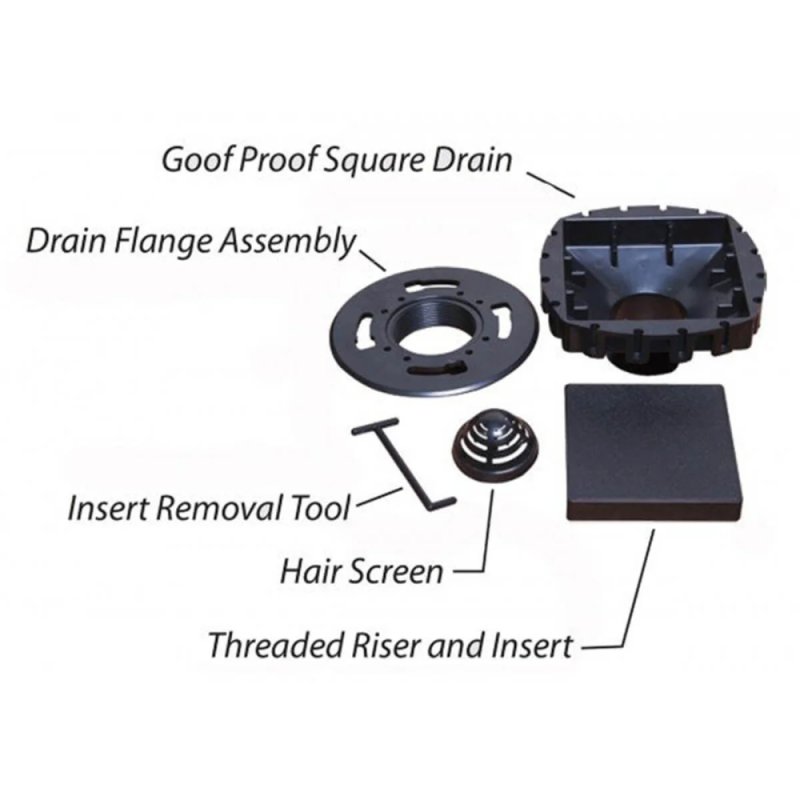 Goof Proof Square Drain

Drain Flange Assembly

Insert Removal Tool

Hair Screen

Threaded Riser and Insert