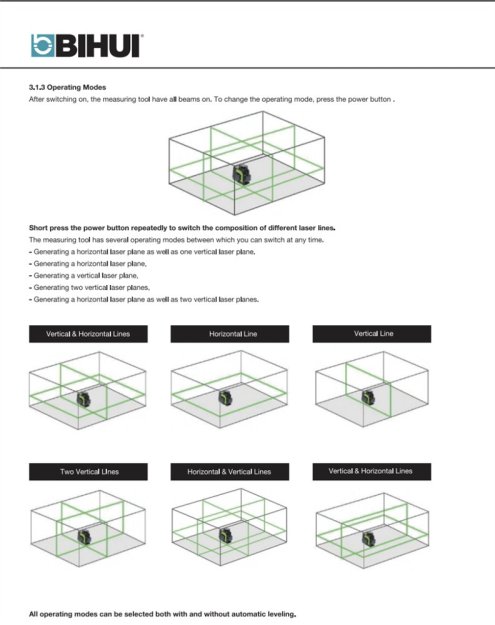 BIHUI

3.1.3 Operating Modes
After switching on, the measuring tool have all beams on. To change the operating mode, press the power button .

Short press the power button repeatedly to switch the composition of different laser lines.
The measuring tool has several operating modes between which you can switch at any time.
- Generating a horizontal laser plane as well as one vertical laser plane.
- Generating a horizontal laser plane,
- Generating a vertical laser plane,
- Generating two vertical laser planes,
- Generating a horizontal laser plane as well as two vertical laser planes.

Vertical & Horizontal Lines

Horizontal Line

Vertical Line

Two Vertical Lines

Horizontal & Vertical Lines

Vertical & Horizontal Lines

All operating modes can be selected both with and without automatic leveling.