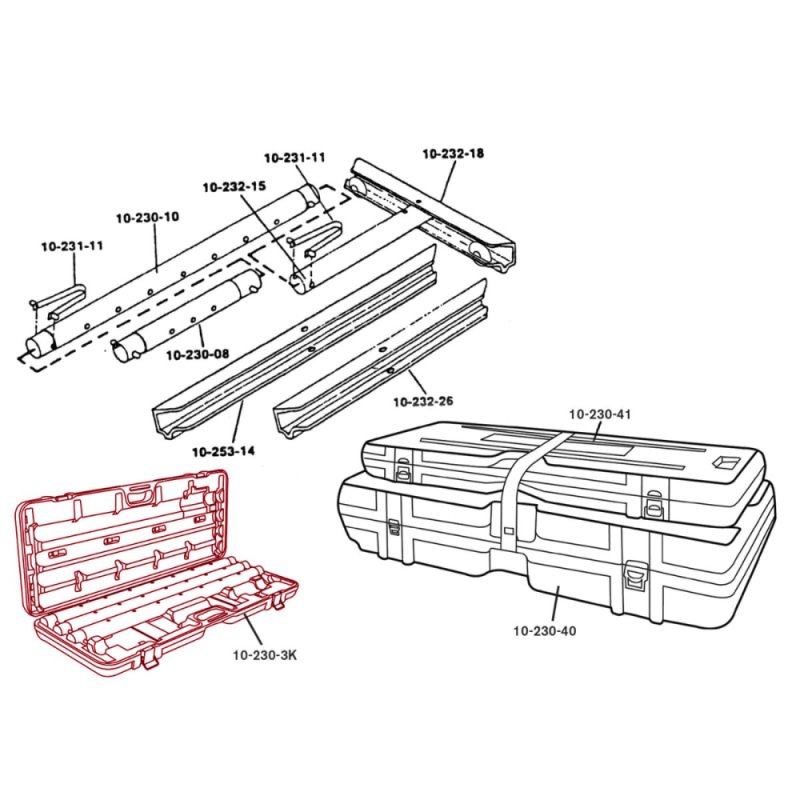 10-231-11
10-232-18
10-232-15
10-230-10
10-231-11
10-230-08
10-232-26
10-253-14
10-230-41
10-230-3K
10-230-40