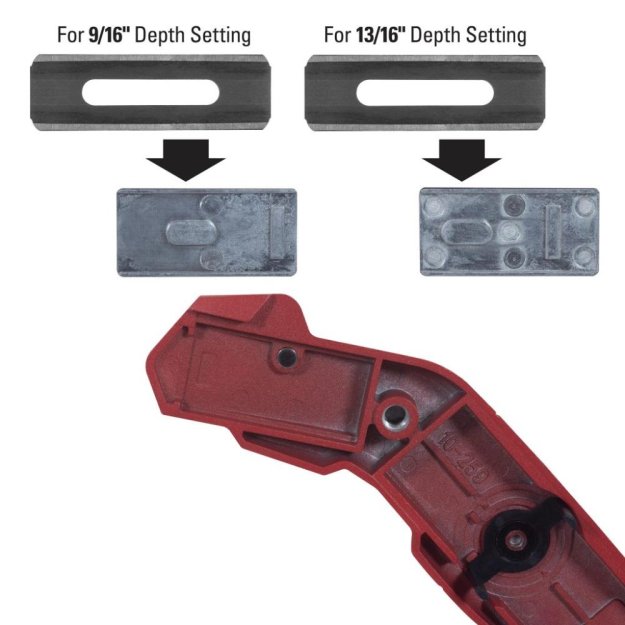 For 9/16" Depth Setting

For 13/16" Depth Setting

10-259